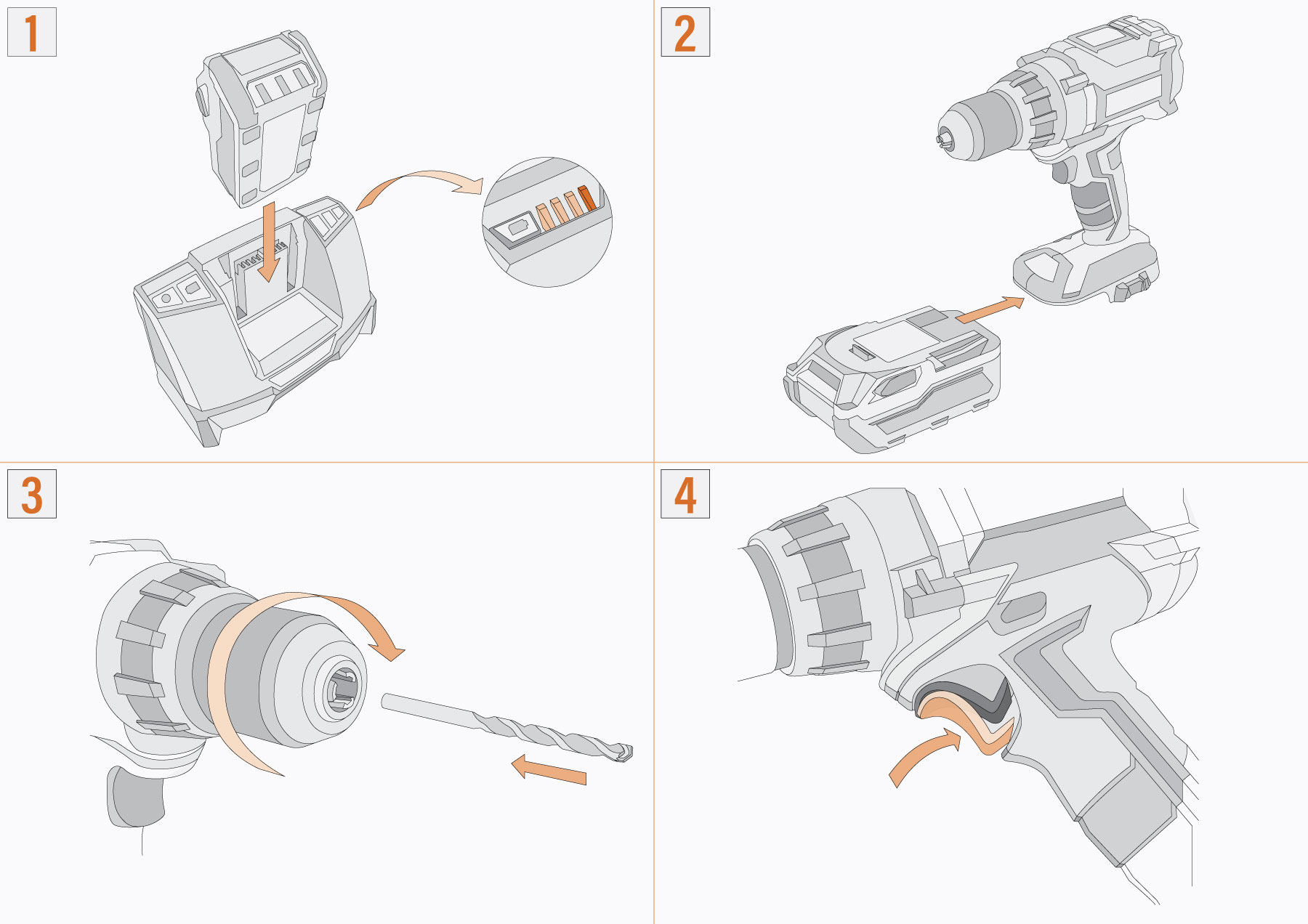 1

2

3

4